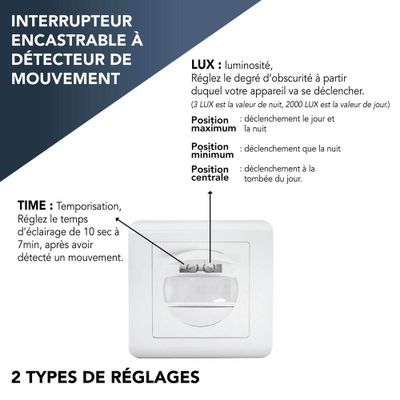 INTERRUPTEUR ENCASTRABLE À DÉTECTEUR DE MOUVEMENT

LUX : luminosité,
Réglez le degré d'obscurité à partir duquel votre appareil va se déclencher.
(3 LUX est la valeur de nuit, 2000 LUX est la valeur de jour.)

Position maximum : déclenchement le jour et la nuit

Position minimum : déclenchement que la nuit

Position centrale : déclenchement à la tombée du jour.

TIME : Temporisation,
Réglez le temps d'éclairage de 10 sec à 7min, après avoir détecté un mouvement.

2 TYPES DE RÉGLAGES