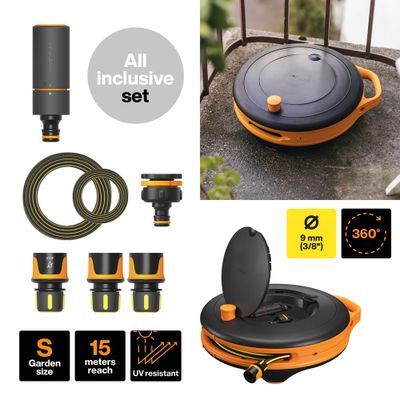 All inclusive set

Ø
9 mm
(3/8")

360°

S
Garden size

15
meters reach

UV resistant