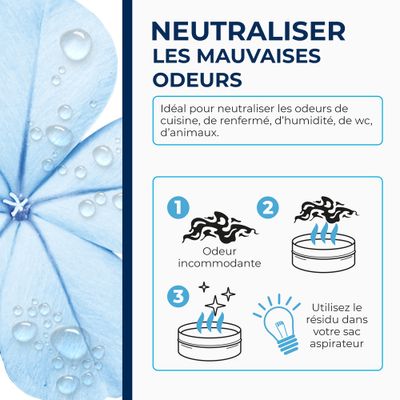 NEUTRALISER
LES MAUVAISES
ODEURS

Idéal pour neutraliser les odeurs de cuisine, de renfermé, d'humidité, de wc, d'animaux.

1

Odeur incommodante

2

3

Utilisez le résidu dans votre sac aspirateur