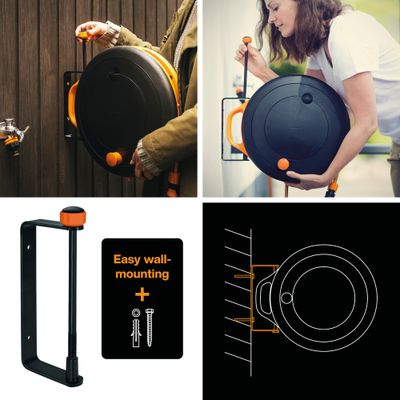 Easy wall-mounting
+