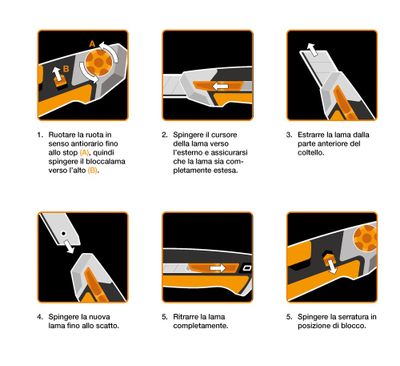 A

B

1. Ruotare la ruota in senso antiorario fino allo stop (A), quindi spingere il bloccalama verso l'alto (B).

2. Spingere il cursore della lama verso l'esterno e assicurarsi che la lama sia completamente estesa.

3. Estrarre la lama dalla parte anteriore del coltello.

4. Spingere la nuova lama fino allo scatto.

5. Ritrarre la lama completamente.

5. Spingere la serratura in posizione di blocco.