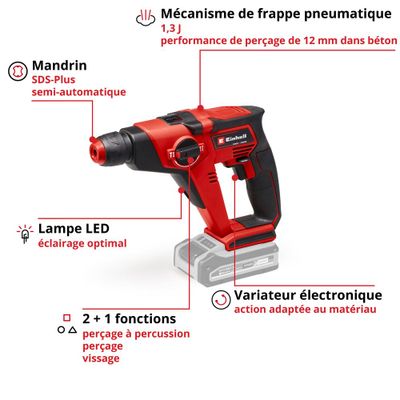 Mécanisme de frappe pneumatique
1,3 J
performance de perçage de 12 mm dans béton

Mandrin
SDS-Plus
semi-automatique

Einhell

Lampe LED
éclairage optimal

Variateur électronique
action adaptée au matériau

2 + 1 fonctions
perçage à percussion
perçage
vissage