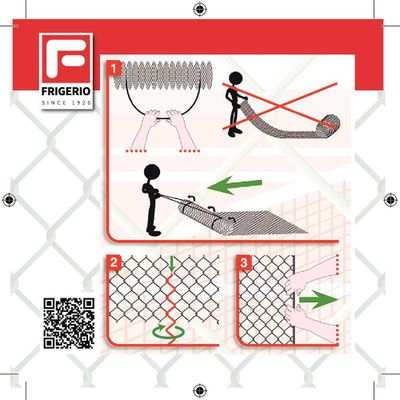 FRIGERIO
SINCE 1920

1

2

3