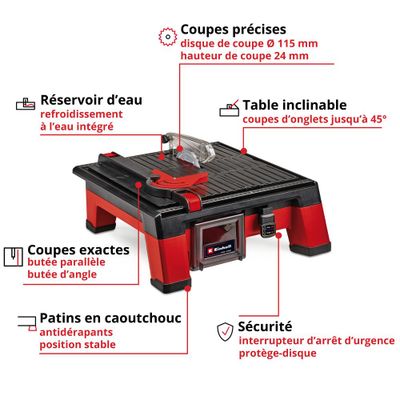 Coupes précises
disque de coupe Ø 115 mm
hauteur de coupe 24 mm

Réservoir d'eau
refroidissement
à l'eau intégré

Table inclinable
coupes d'onglets jusqu'à 45°

Einhell

Coupes exactes
butée parallèle
butée d'angle

Patins en caoutchouc
antidérapants
position stable

Sécurité
interrupteur d'arrêt d'urgence
protège-disque