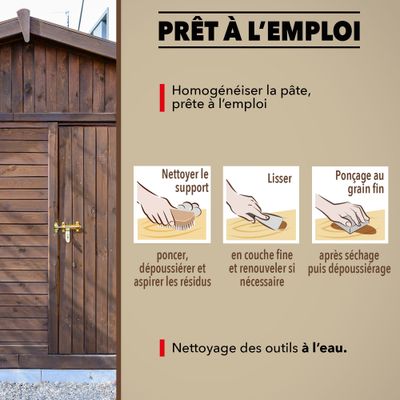 PRÊT À L'EMPLOI

Homogénéiser la pâte, prête à l'emploi

Nettoyer le support

poncer, dépoussiérer et aspirer les résidus

Lisser

en couche fine et renouveler si nécessaire

Ponçage au grain fin

après séchage puis dépoussiérage

Nettoyage des outils à l'eau.