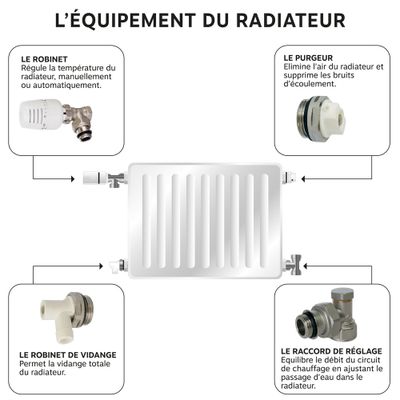 L'ÉQUIPEMENT DU RADIATEUR

LE ROBINET
Régule la température du radiateur, manuellement ou automatiquement.

LE PURGEUR
Elimine l'air du radiateur et supprime les bruits d'écoulement.

LE ROBINET DE VIDANGE
Permet la vidange totale du radiateur.

LE RACCORD DE RÉGLAGE
Equilibre le débit du circuit de chauffage en ajustant le passage d'eau dans le radiateur.