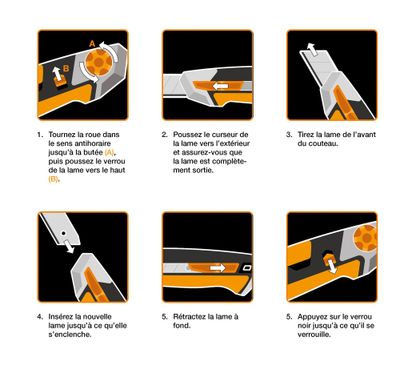 A

B

1. Tournez la roue dans le sens antihoraire jusqu'à la butée (A), puis poussez le verrou de la lame vers le haut (B).

2. Poussez le curseur de la lame vers l'extérieur et assurez-vous que la lame est complètement sortie.

3. Tirez la lame de l'avant du couteau.

4. Insérez la nouvelle lame jusqu'à ce qu'elle s'enclenche.

5. Rétractez la lame à fond.

5. Appuyez sur le verrou noir jusqu'à ce qu'il se verrouille.