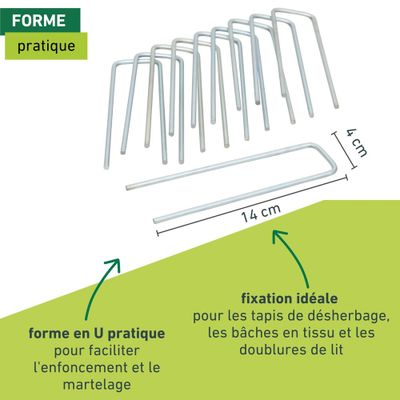 FORME
pratique

4 cm

14 cm

forme en U pratique
pour faciliter l'enfoncement et le martelage

fixation idéale
pour les tapis de désherbage, les bâches en tissu et les doublures de lit