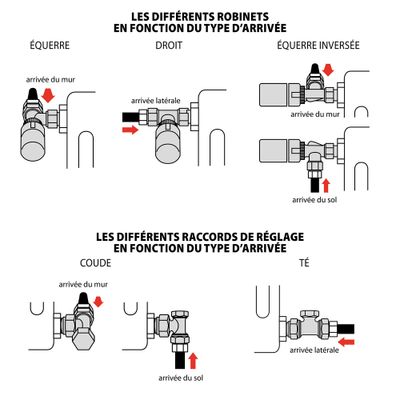 LES DIFFÉRENTS ROBINETS
EN FONCTION DU TYPE D'ARRIVÉE

ÉQUERRE

arrivée du mur

DROIT

arrivée latérale

ÉQUERRE INVERSÉE

arrivée du mur

arrivée du sol

LES DIFFÉRENTS RACCORDS DE RÉGLAGE
EN FONCTION DU TYPE D'ARRIVÉE

COUDE

arrivée du mur

arrivée du sol

TÉ

arrivée latérale