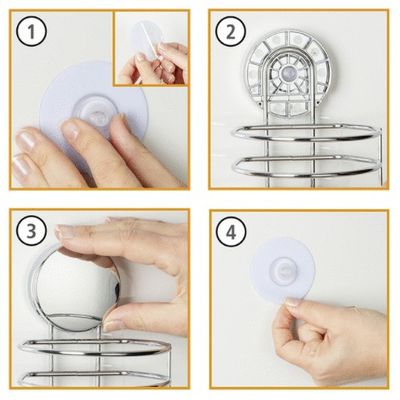 1

2

3

4