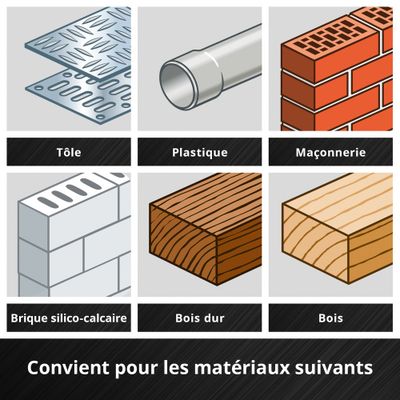 Tôle

Plastique

Maçonnerie

Brique silico-calcaire

Bois dur

Bois

Convient pour les matériaux suivants