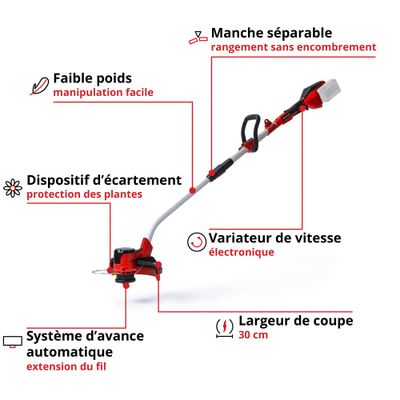 Manche séparable
rangement sans encombrement

Faible poids
manipulation facile

Dispositif d'écartement
protection des plantes

Variateur de vitesse
électronique

Largeur de coupe
30 cm

Système d'avance automatique
extension du fil