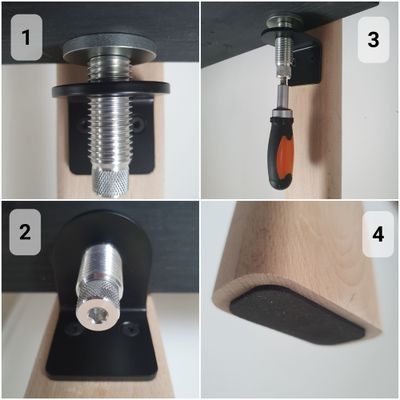 1

3

2

4