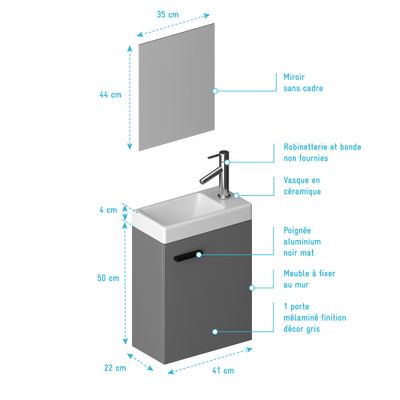 35 cm

44 cm

Miroir
sans cadre

Robinetterie et bonde
non fournies

Vasque en
céramique

4 cm

Poignée
aluminium
noir mat

50 cm

Meuble à fixer
au mur

1 porte
mélaminé finition
décor gris

22 cm

41 cm