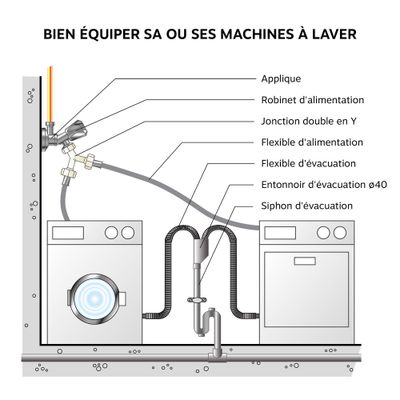 BIEN ÉQUIPER SA OU SES MACHINES À LAVER

Applique

Robinet d'alimentation

Jonction double en Y

Flexible d'alimentation

Flexible d'évacuation

Entonnoir d'évacuation ø40

Siphon d'évacuation