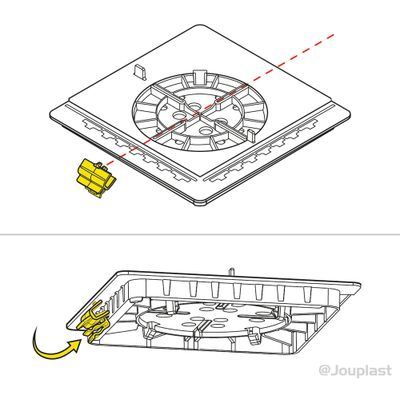 @Jouplast