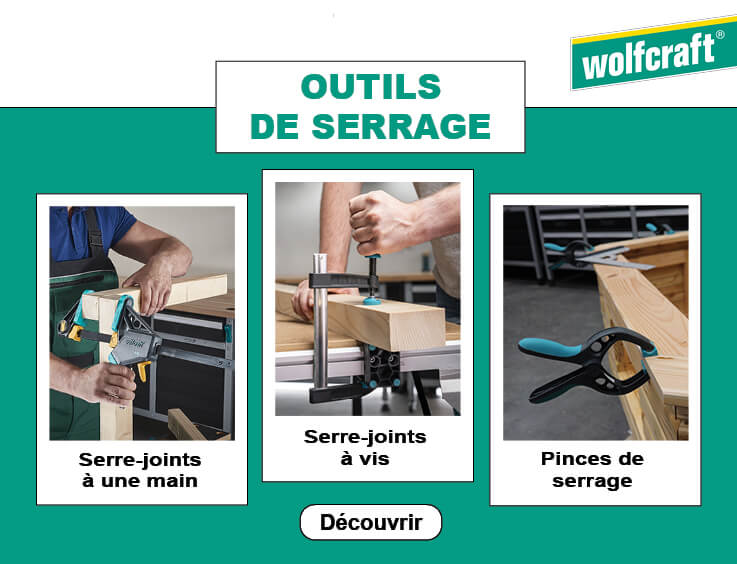 wolfcraft®

OUTILS DE SERRAGE

Serre-joints à une main

Serre-joints à vis

Pinces de serrage

Découvrir